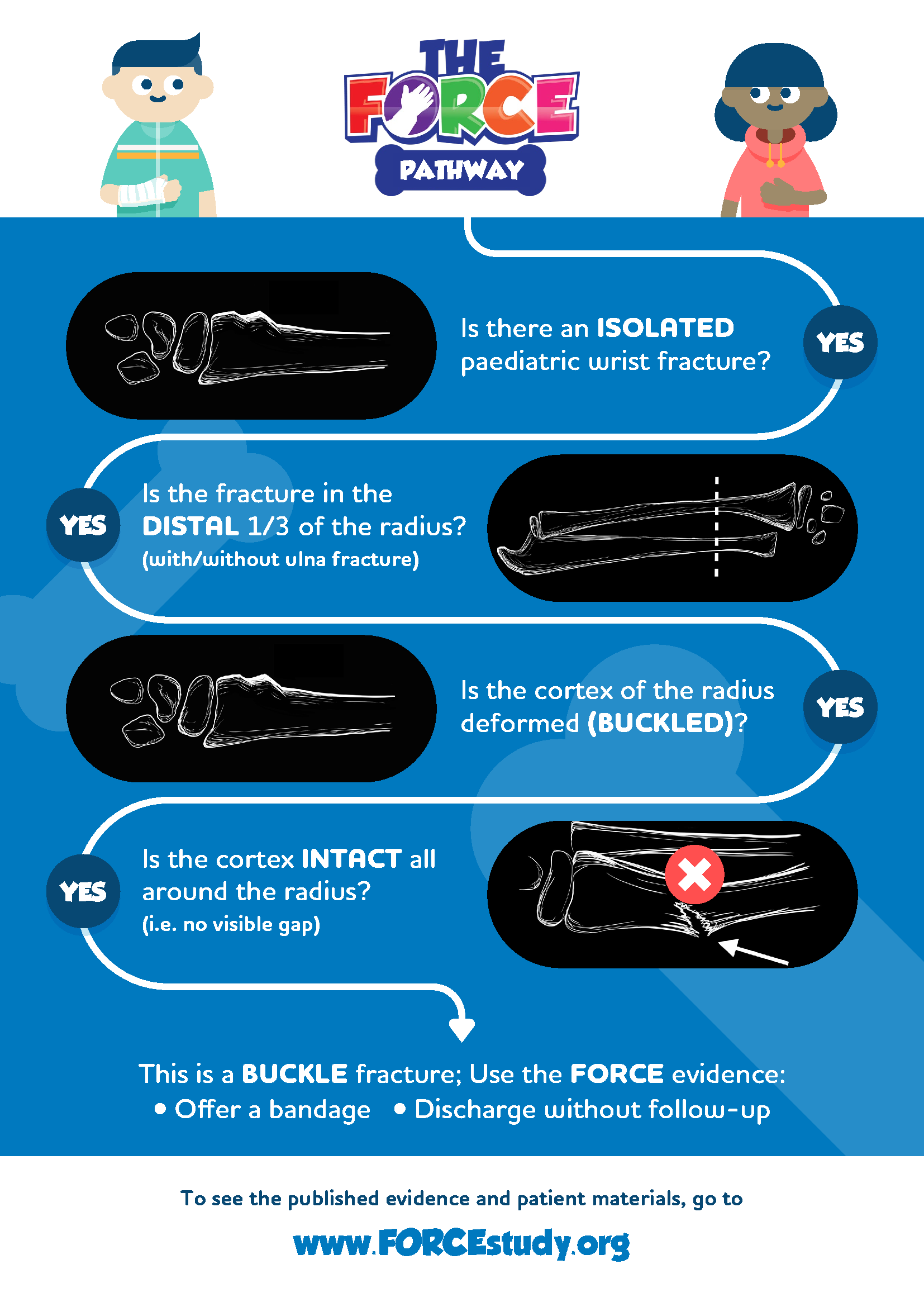 THE FORCE
PATHWAY

Is there an ISOLATED paediatric wrist fracture?

YES

YES

Is the fracture in the DISTAL 1/3 of the radius?
(with/without ulna fracture)

Is the cortex of the radius deformed (BUCKLED)?

YES

YES

Is the cortex INTACT all around the radius?
(i.e. no visible gap)

This is a BUCKLE fracture; Use the FORCE evidence:
• Offer a bandage • Discharge without follow-up

To see the published evidence and patient materials, go to

www.FORCEstudy.org